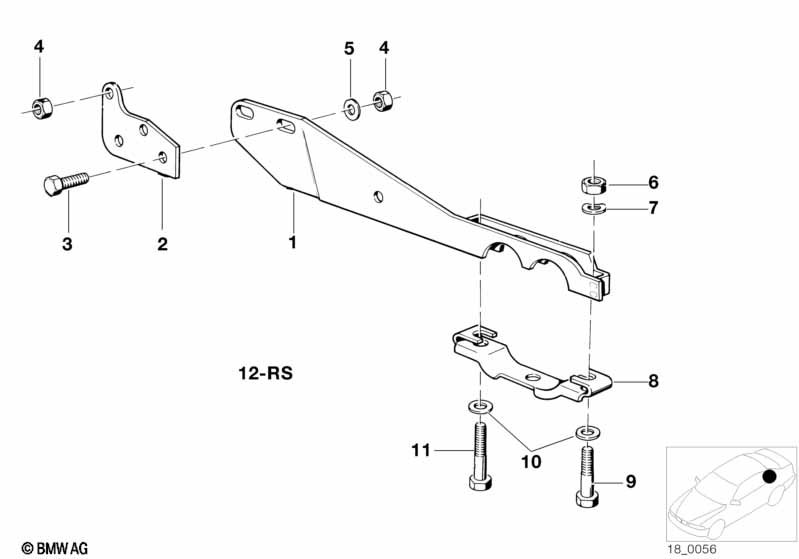 4

5

4

6

7

3

2

1

12-RS

8

11

10

9

© BMW AG

18_0056