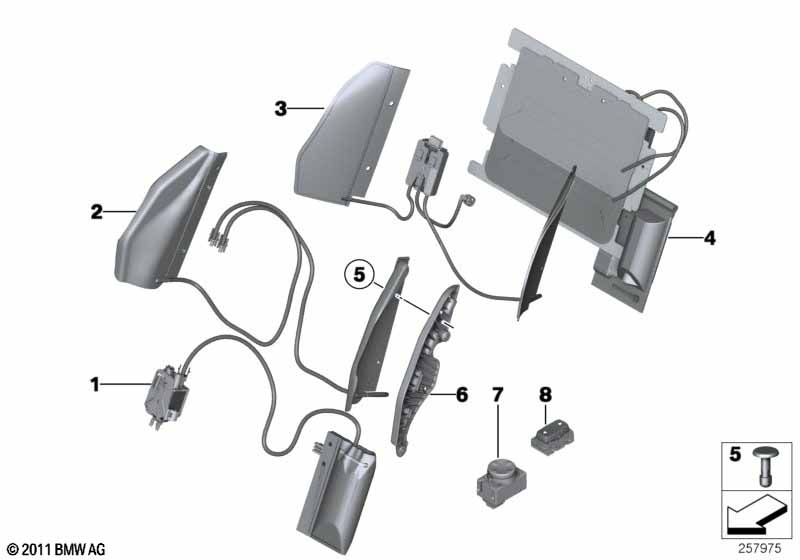 3
2
4
5
1
6
7
8
5
© 2011 BMW AG
257975