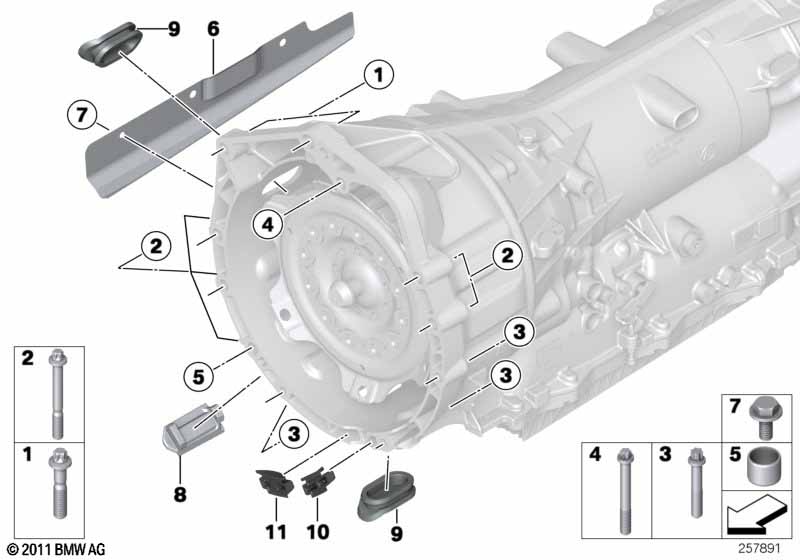 9
6
1
7
4
2
2
3
3
5
3
8
11
10
9
2
1
7
4
3
5
© 2011 BMW AG
257891