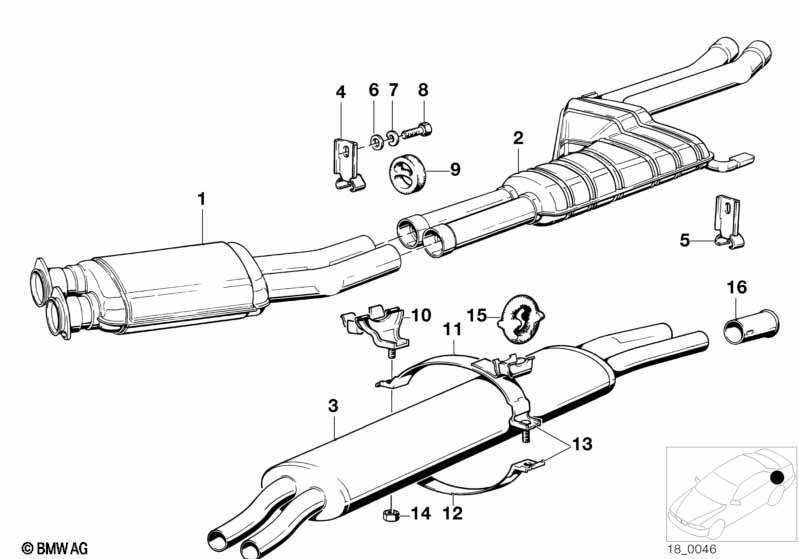 4 6 7 8
2
9
1
5
16
10
15
11
3
13
14
12
© BMW AG
18_0046