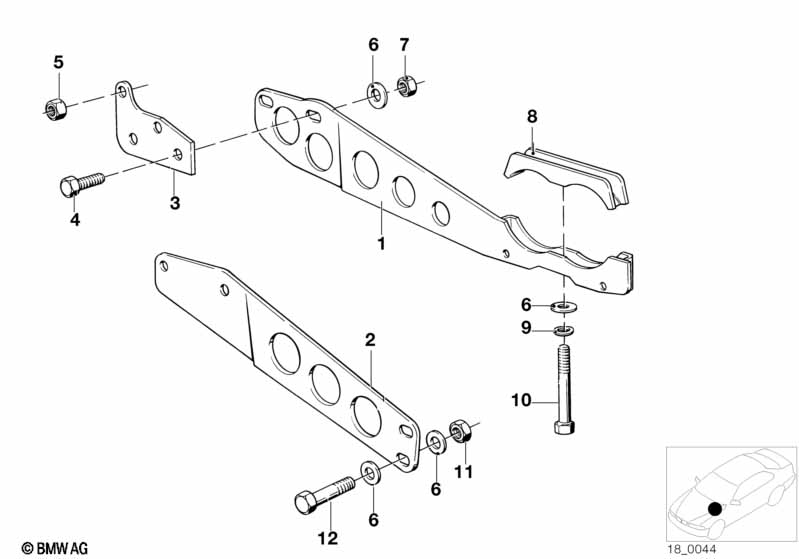 5
6
7
8
3
4
1
6
9
2
10
6
11
6
12
© BMW AG
18_0044