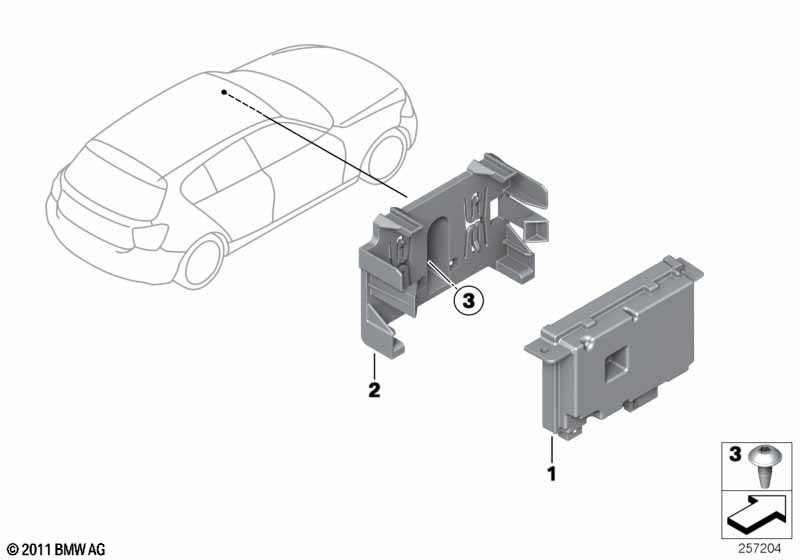 3
2
1
3
© 2011 BMW AG
257204