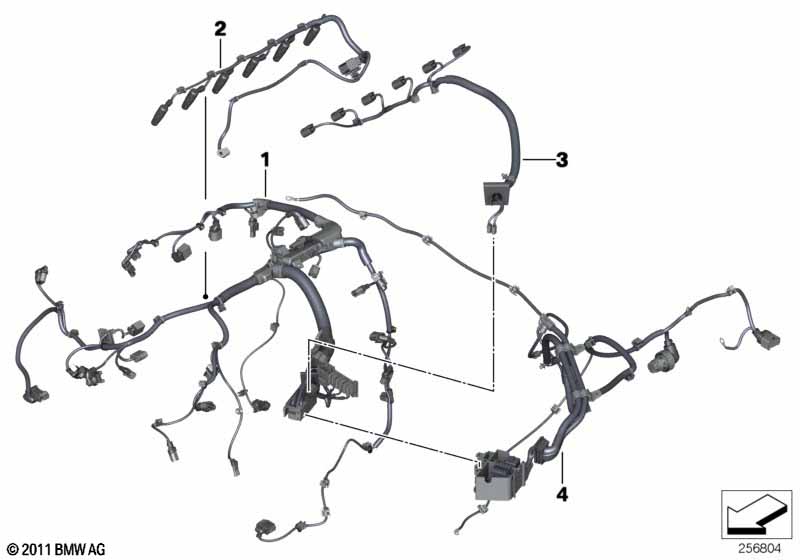 2
3
1
4
© 2011 BMW AG
256804