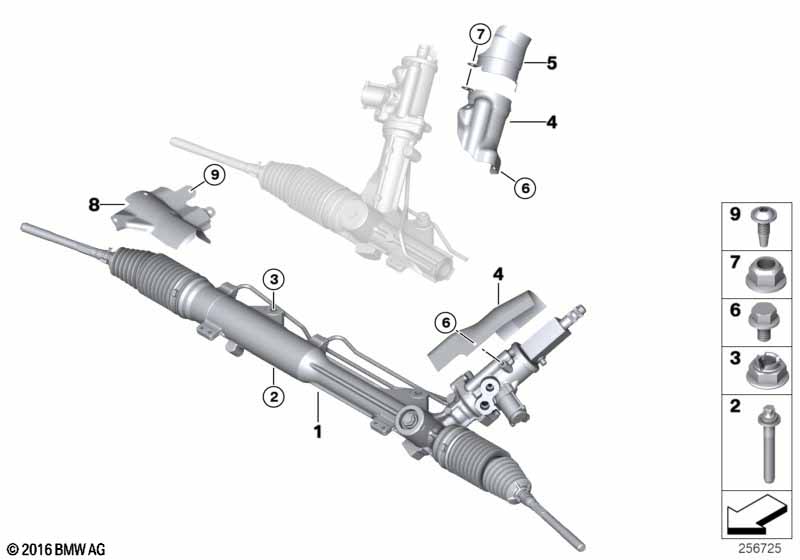 7
5
4
6
9
8
3
4
6
2
1
9
7
6
3
2
© 2016 BMW AG
256725