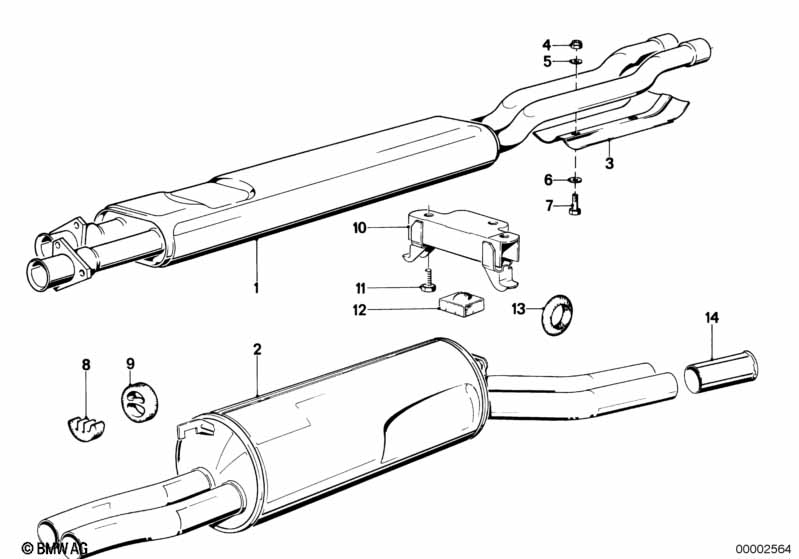 4
5
3
6
7
10
1
11
12
13
14
2
8
9
© BMW AG
00002564