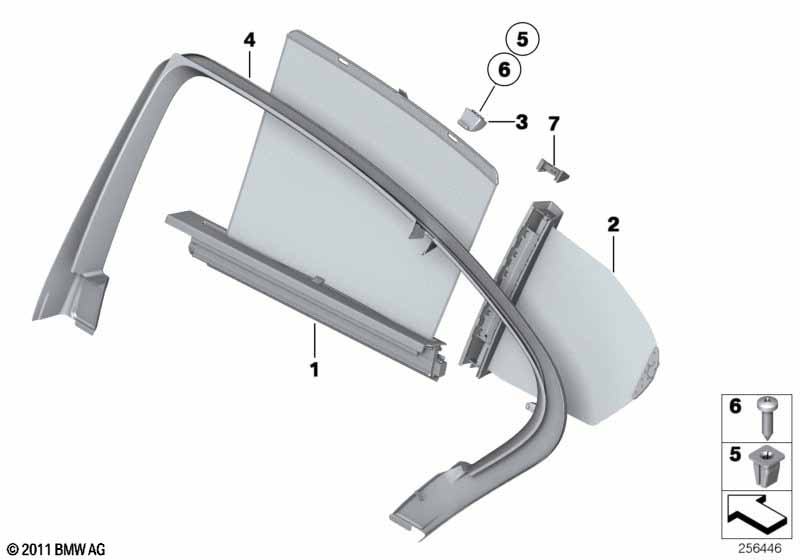 4
5
6
3
7
2
1
6
5
© 2011 BMW AG
256446