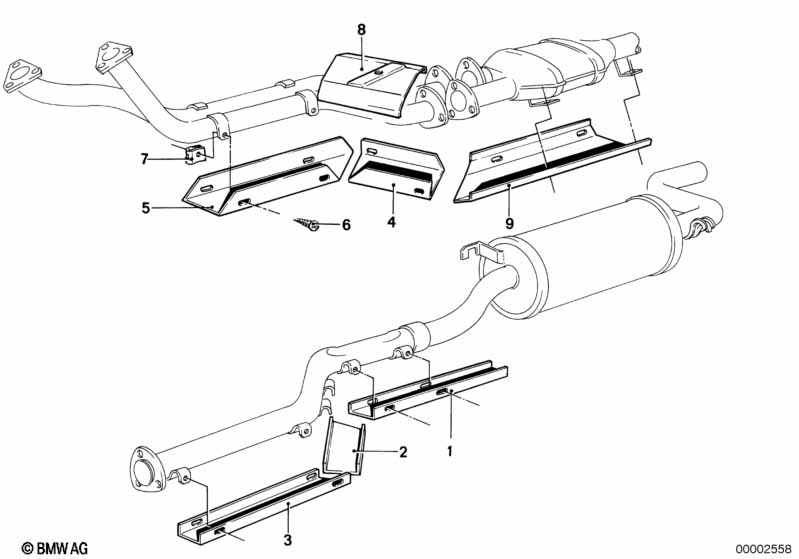 8
7
5
6
4
9
2
1
3
© BMW AG
00002558