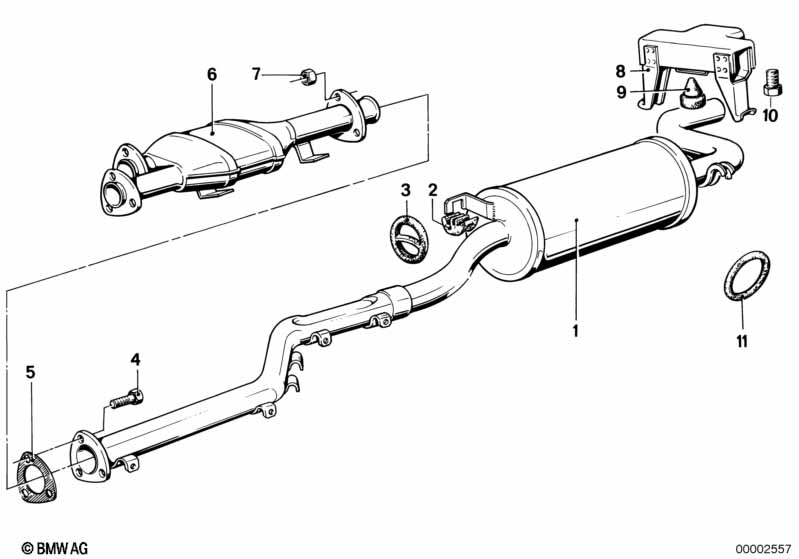 6
7
8
9
10
3
2
1
11
4
5
© BMW AG
00002557