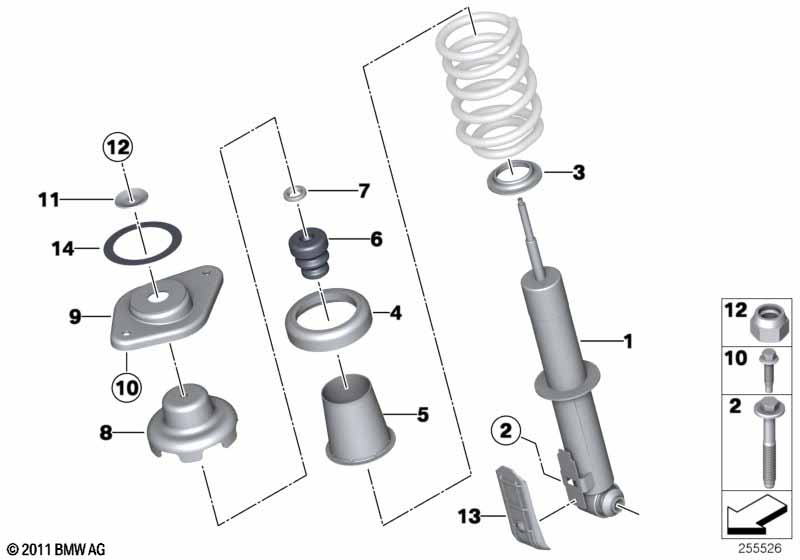 12
11
14
9
10
8
7
6
4
5
3
1
2
13
12
10
2
© 2011 BMW AG
255526