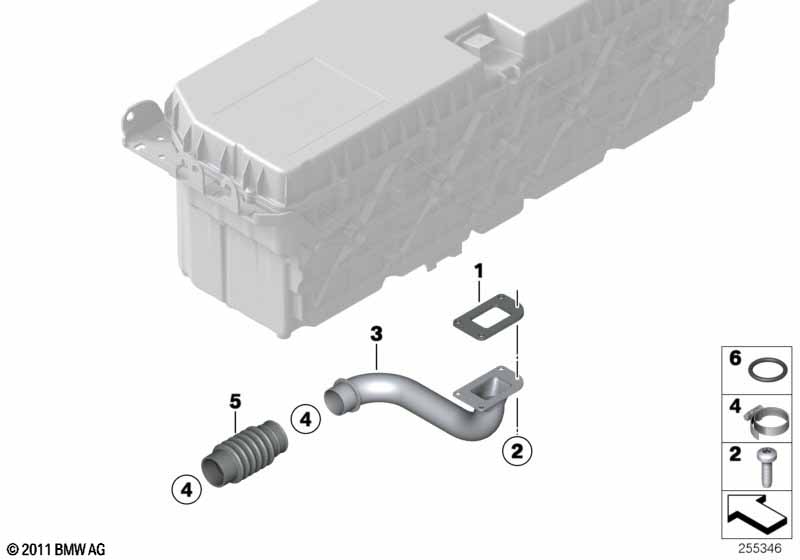 1
3
5
4
4
2
6
4
2
© 2011 BMW AG
255346