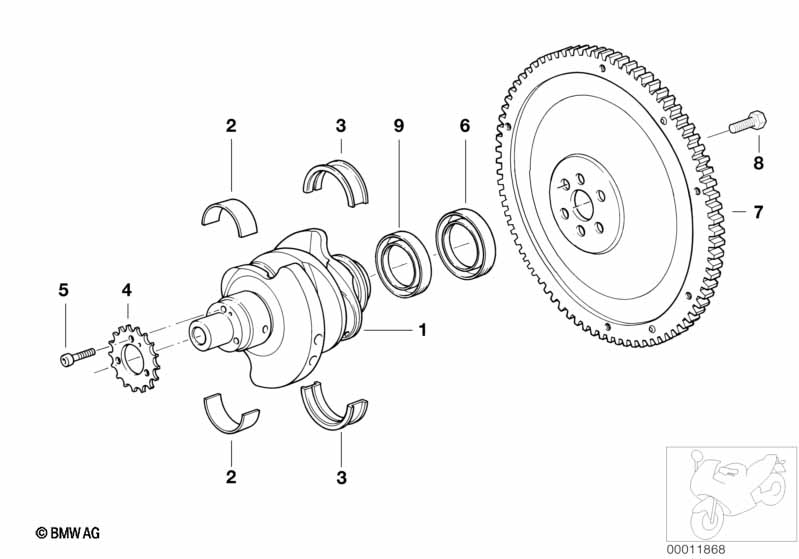 2
3
9
6
8
7
5
4
1
2
3
© BMW AG
00011868