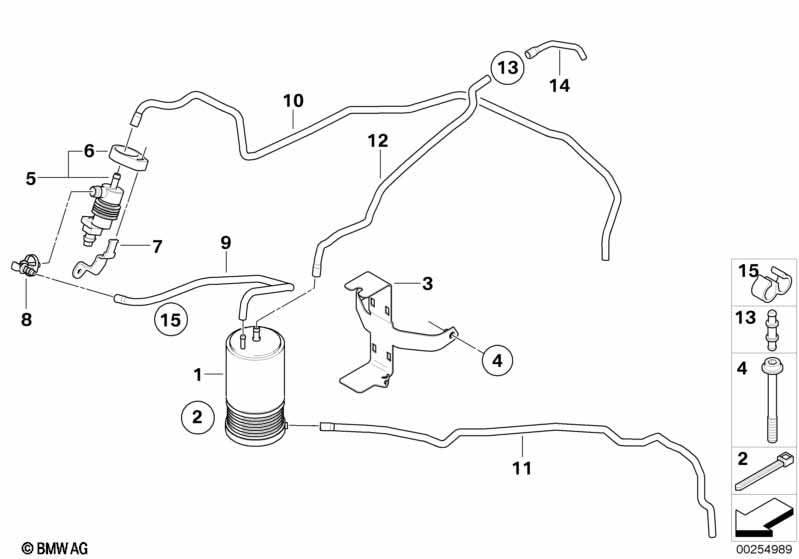 13
14
10
12
6
5
7
9
8
15
3
4
1
2
11
15
13
4
2
© BMW AG
00254989