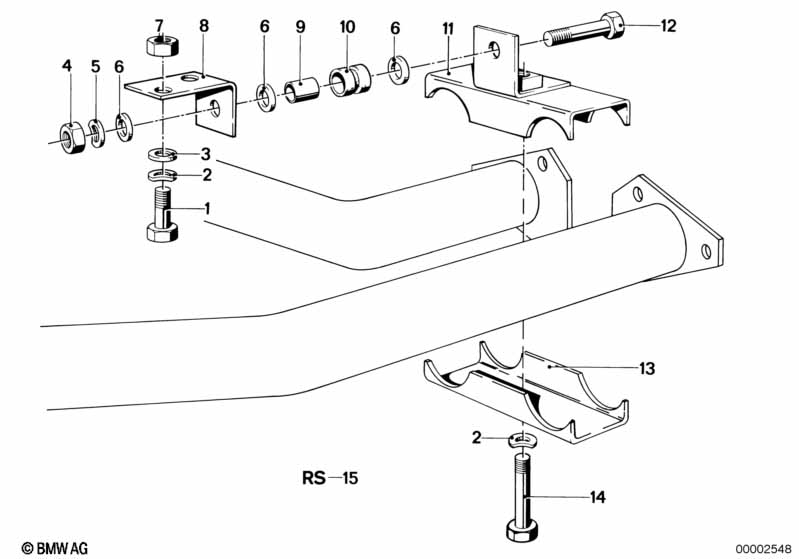 7
8
6
9
10
6
11
12
4
5
6
3
2
1
13
2
RS—15
14
© BMW AG
00002548