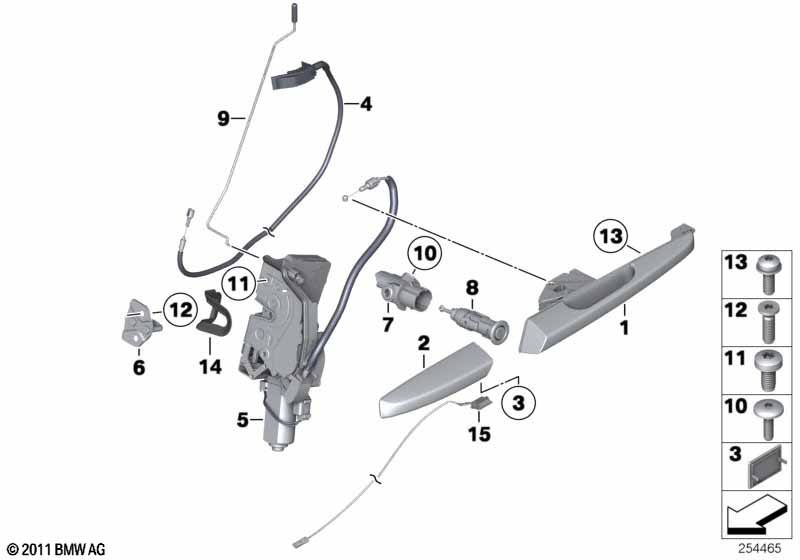 9
4
13
10
11
8
12
7
1
2
6
14
3
5
15
13
12
11
10
3
© 2011 BMW AG
254465