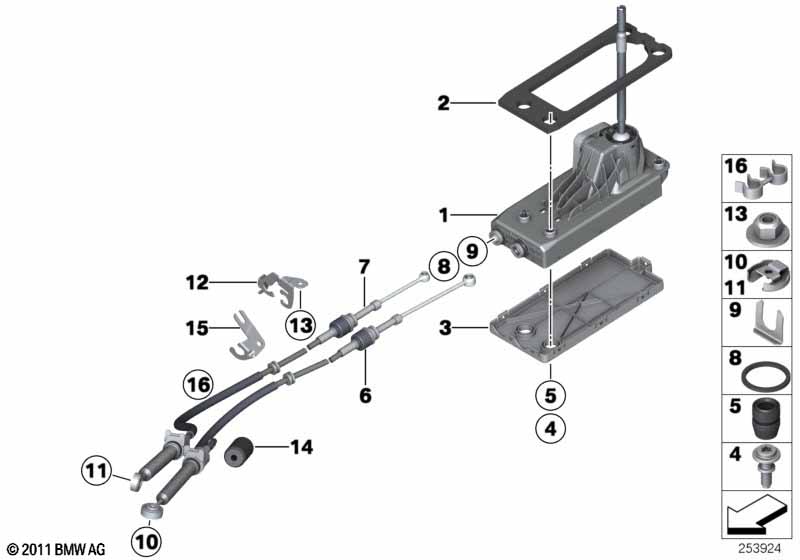 2
1
9
7
8
12
13
15
3
16
6
5
4
14
11
10
16
13
10
11
9
8
5
4
© 2011 BMW AG
253924