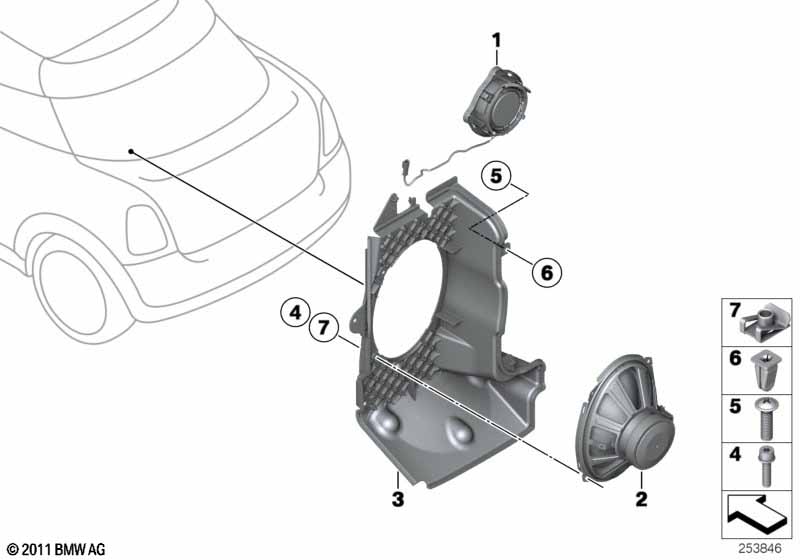 1
5
6
4
7
3
2
7
6
5
4
© 2011 BMW AG
253846