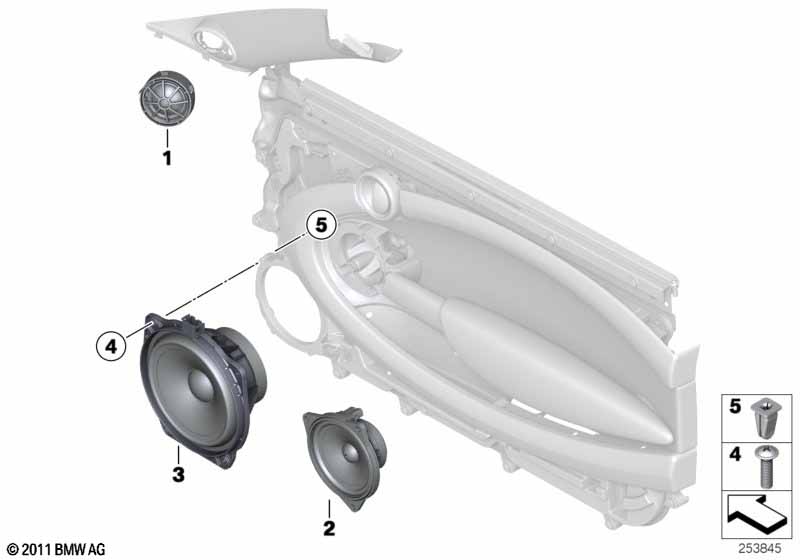 1

5

4

3

2

5

4

© 2011 BMW AG

253845