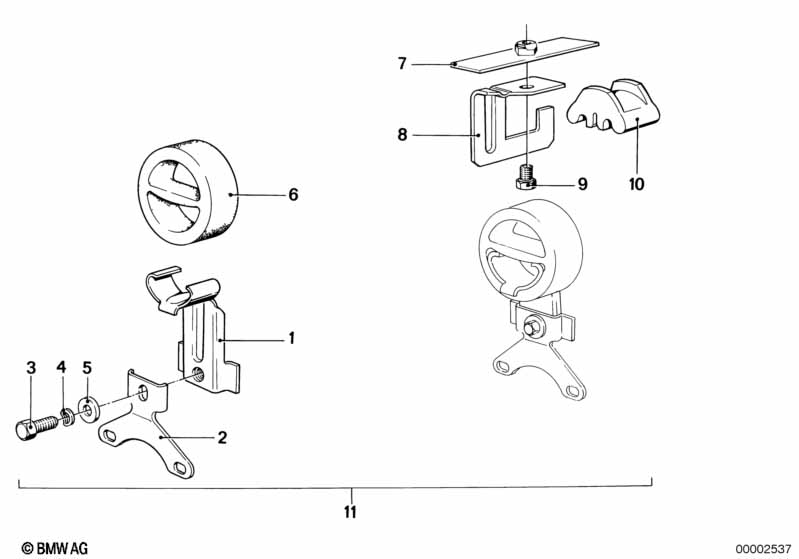 7
8
9
10
6
1
3
4
5
2
11
© BMW AG
00002537