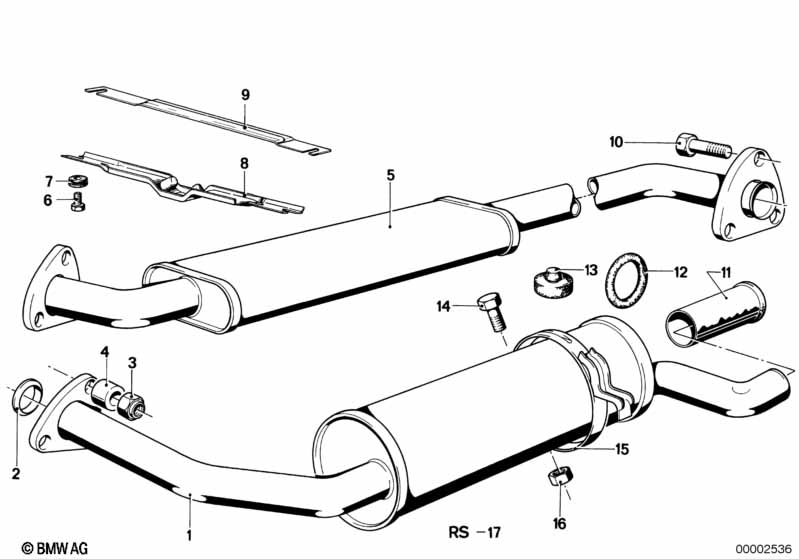 9
8
7
6
5
10
13
12
11
14
4
3
2
15
16
1
RS -17
© BMW AG
00002536