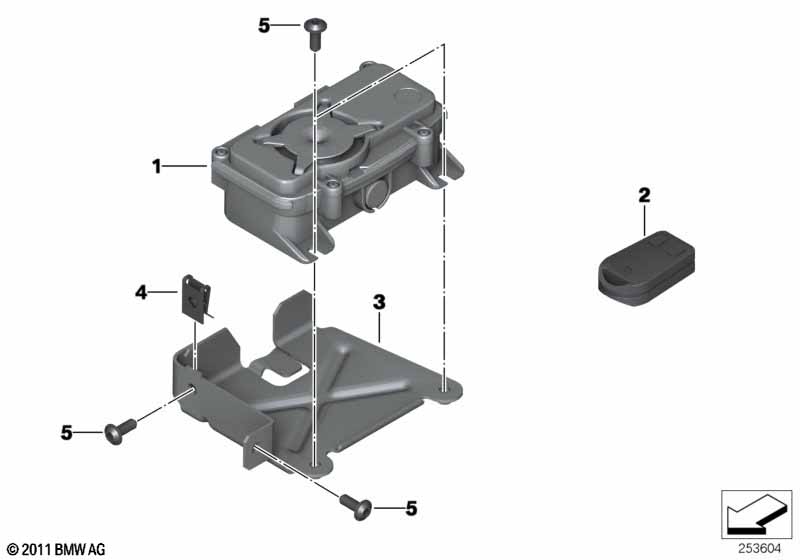 5
1
2
4
3
5
5
© 2011 BMW AG
253604