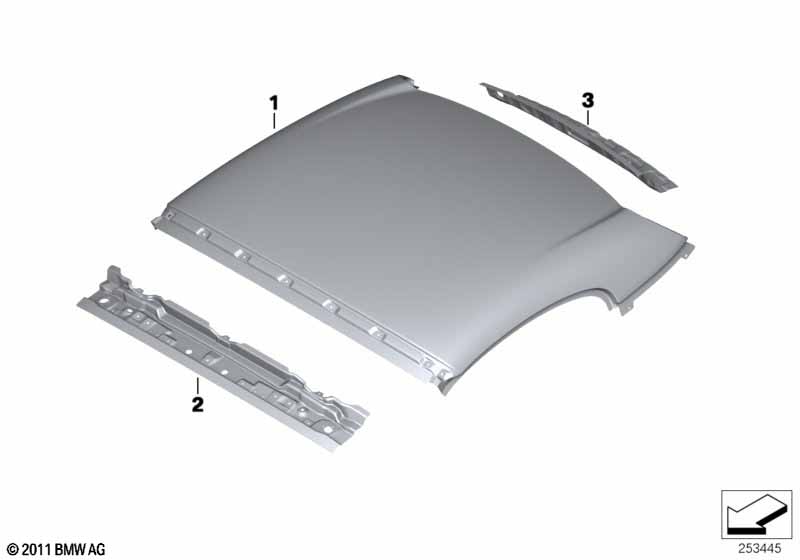 1

3

2

© 2011 BMW AG

253445