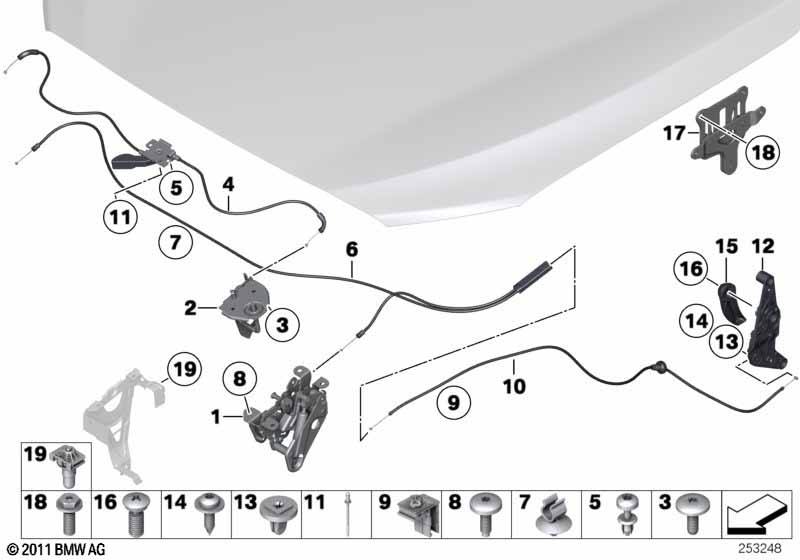 17
18
5
4
11
7
6
15
12
16
2
3
14
13
19
8
10
9
1
19
18
16
14
13
11
9
8
7
5
3
© 2011 BMW AG
253248