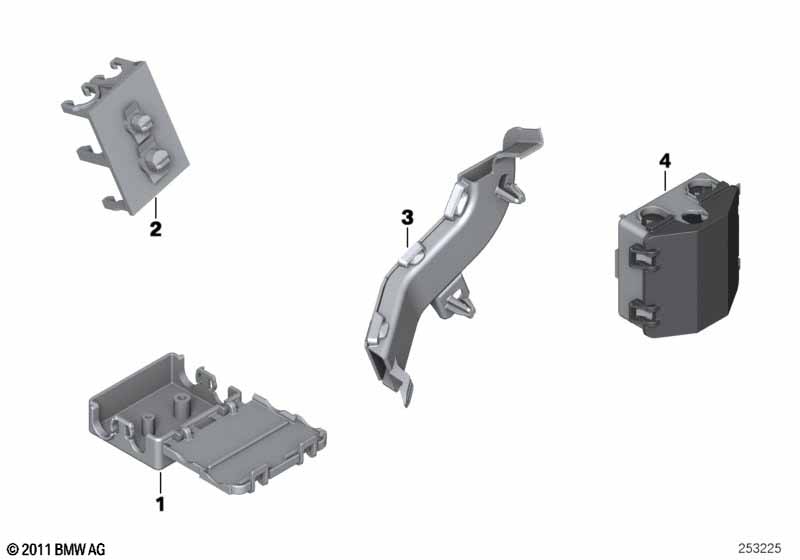 2

3

4

1

© 2011 BMW AG

253225