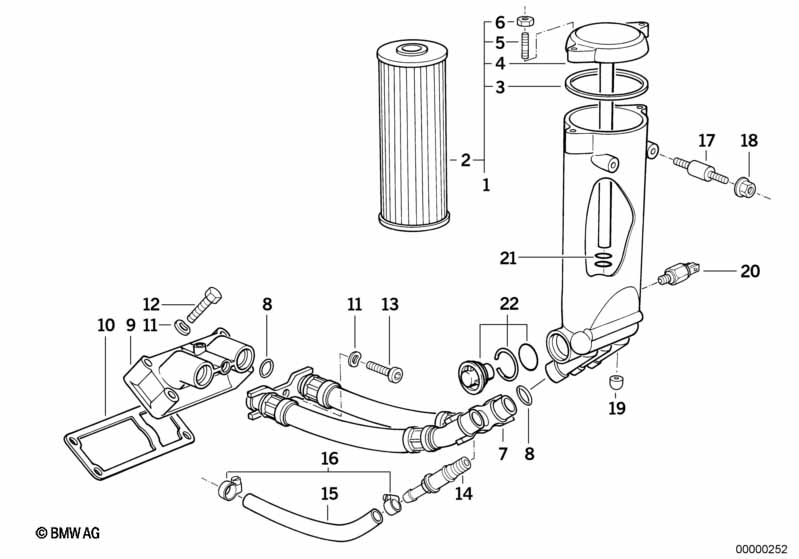 6
5
4
3
2
1
17
18
21
20
12
11
10
9
8
11
13
22
19
7
8
16
15
14
© BMW AG
00000252