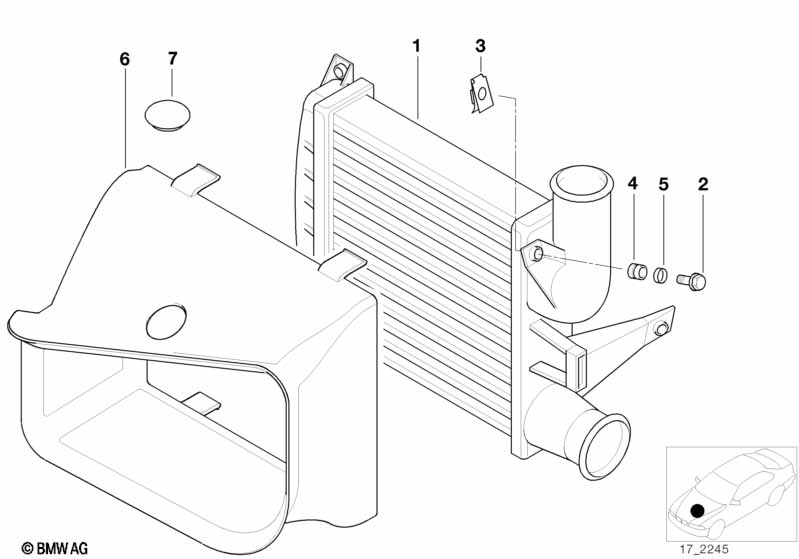 6
7
1
3
4
5
2
© BMW AG
17_2245