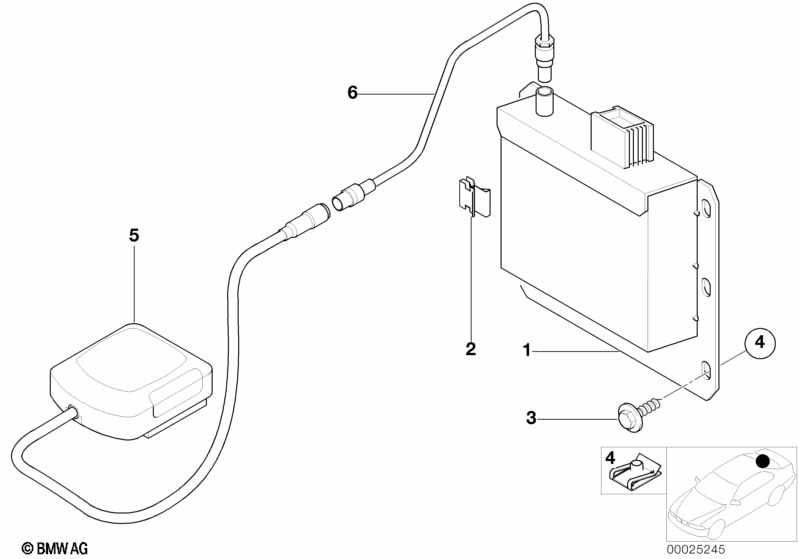 6

5

2

1

4

3

4

© BMW AG

00025245