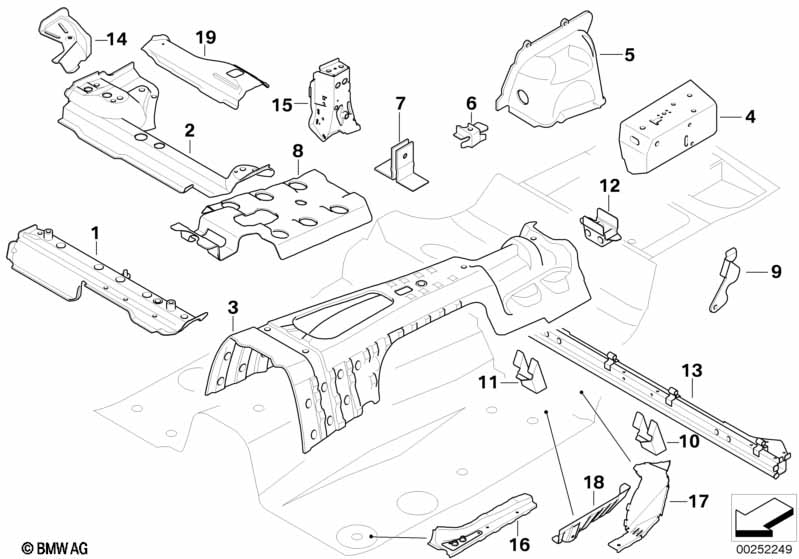 14
19
5
15
7
6
4
2
8
12
1
9
3
11
13
10
18
17
16
© BMW AG
00252249