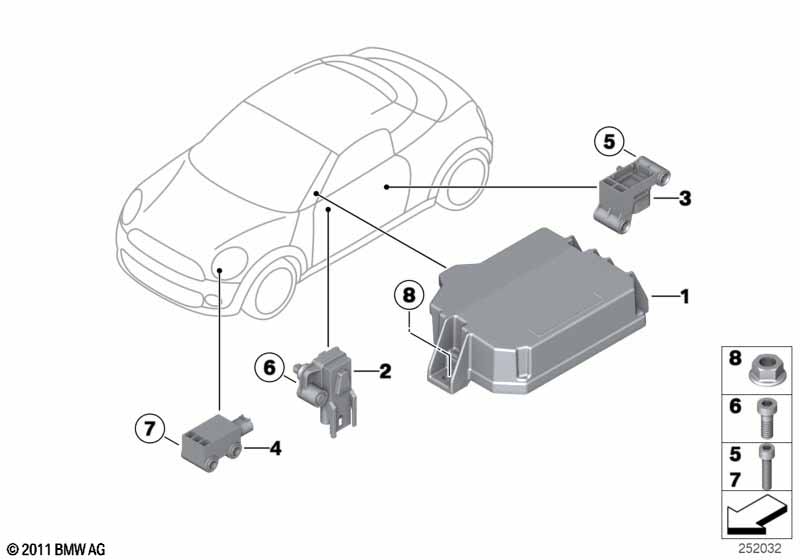 5
3
8
1
6
2
7
4
8
6
5
7
© 2011 BMW AG
252032