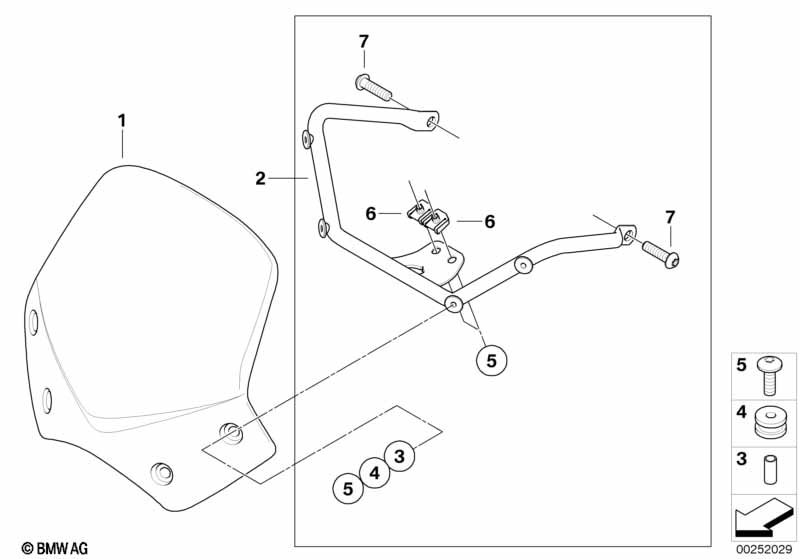 7
1
2
6
6
7
5
5
4
3
5
4
3
© BMW AG
00252029