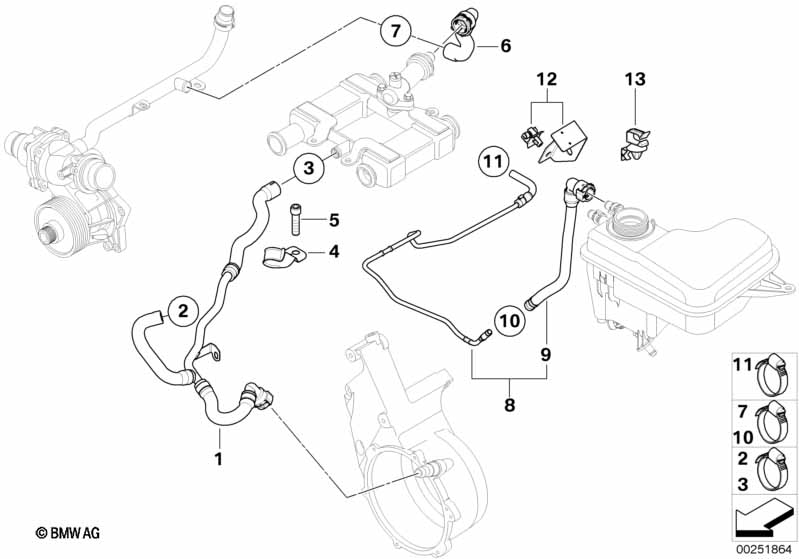 7
6
12
13
3
11
5
4
2
10
9
8
1
11
7
10
2
3
© BMW AG
00251864