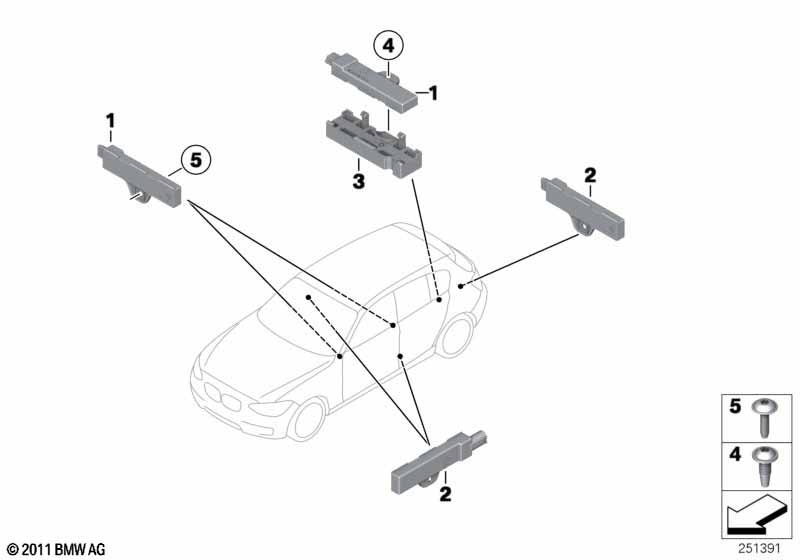 4
1
1
5
3
2
2
5
4
© 2011 BMW AG
251391