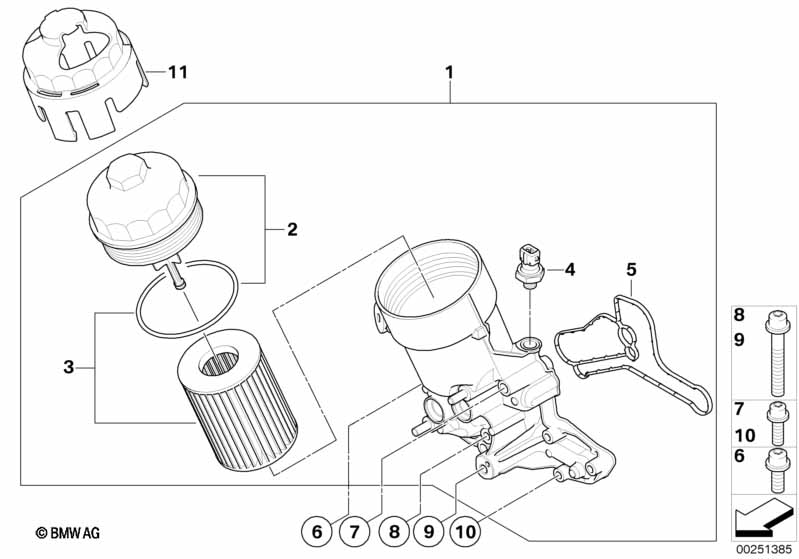 11
1
2
4
5
3
8
9
7
10
6
6 7 8 9 10
© BMW AG
00251385