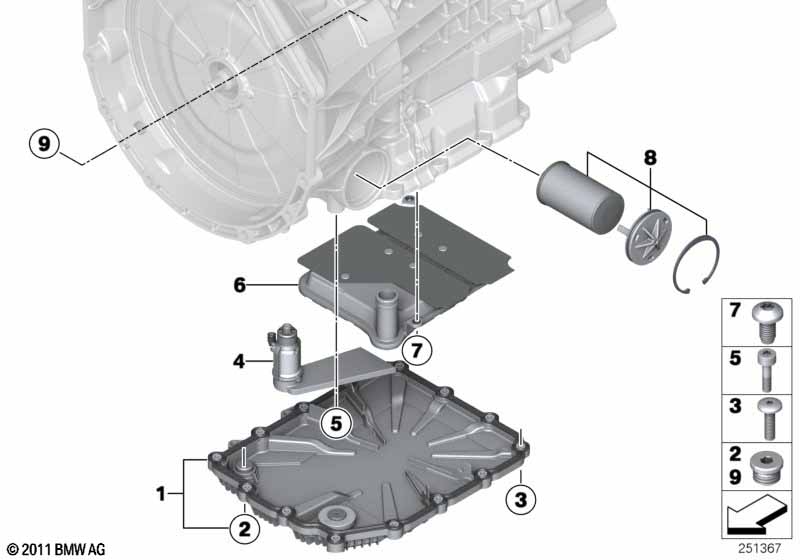 9
8
6
7
4
5
1
2
3
7
5
3
2
9
© 2011 BMW AG
251367