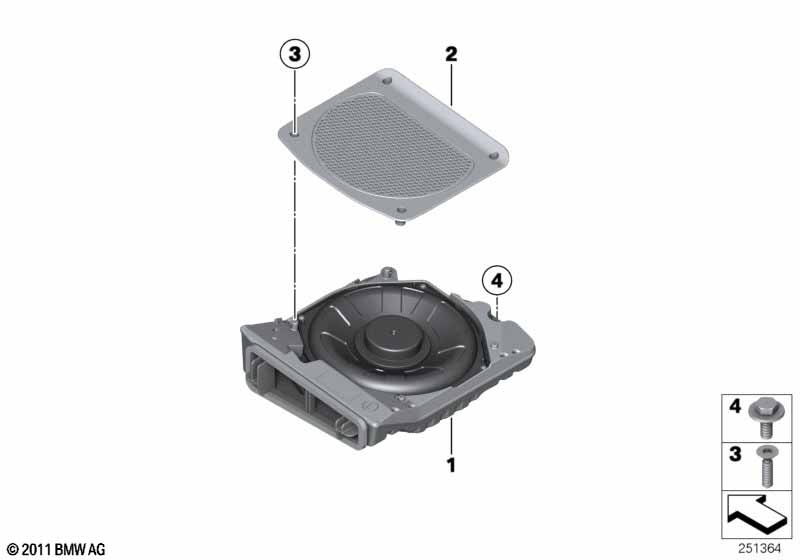 3
2
4
1
4
3
© 2011 BMW AG
251364