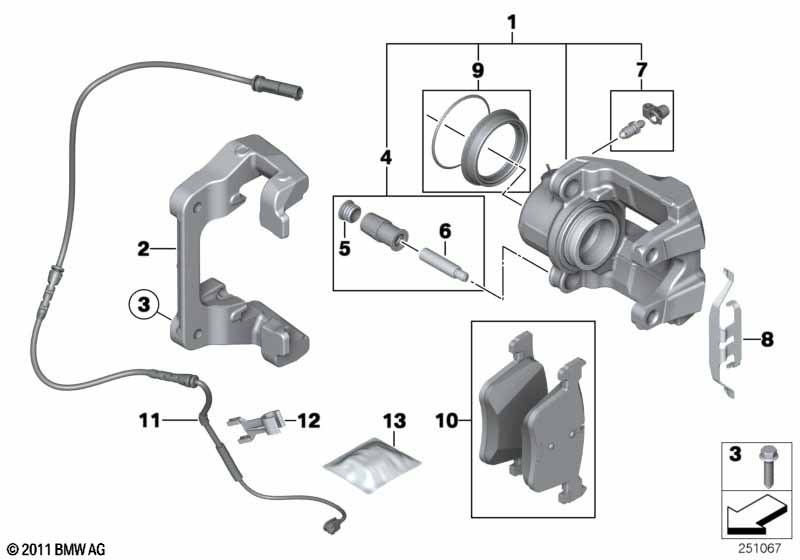 1
9
7
4
2
5
6
3
8
11
12
13
10
3
© 2011 BMW AG
251067