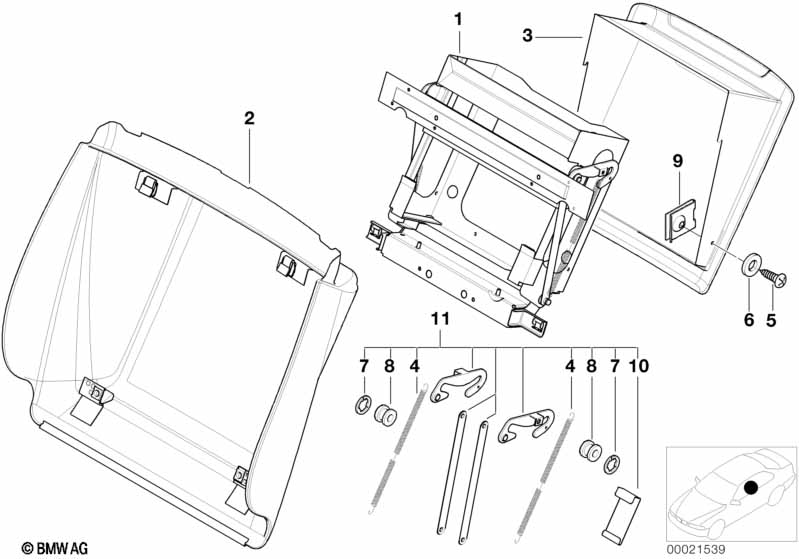 1
3
2
9
6
5
11
7
8
4
4
8
7
10
© BMW AG
00021539