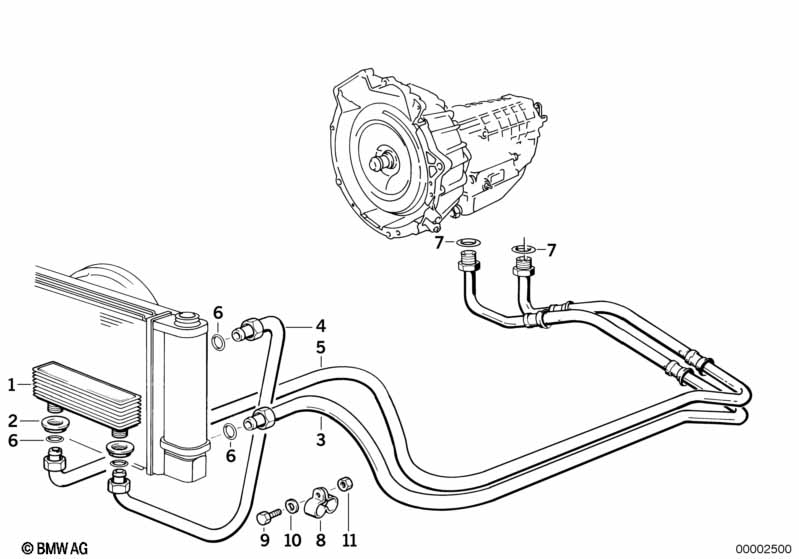 7
7
6
4
5
1
2
6
6
3
9
10
8
11
© BMW AG
00002500