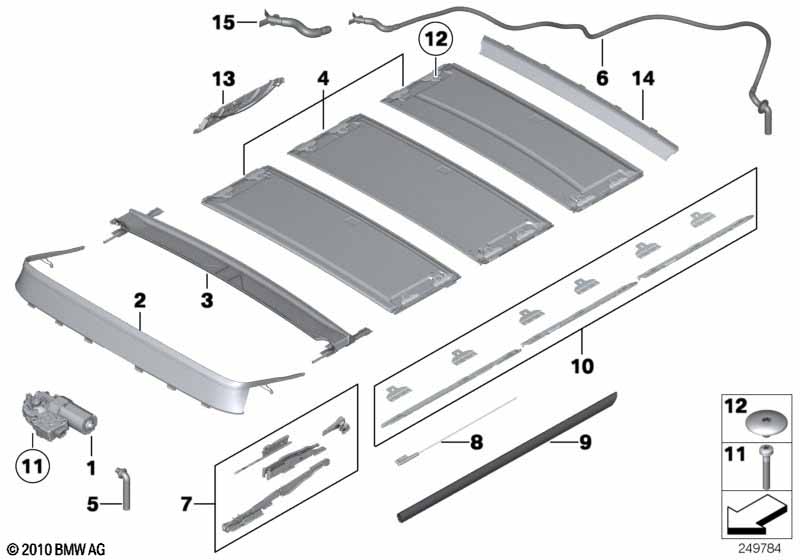 15
12
6
14
13
4
2
3
10
11
1
5
7
8
9
12
11
© 2010 BMW AG
249784