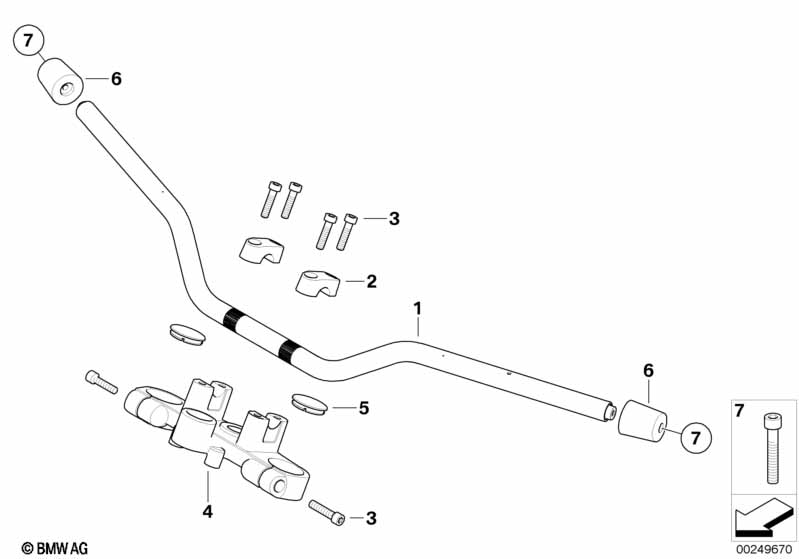 7
6
3
2
1
6
5
7
7
4
3
© BMW AG
00249670