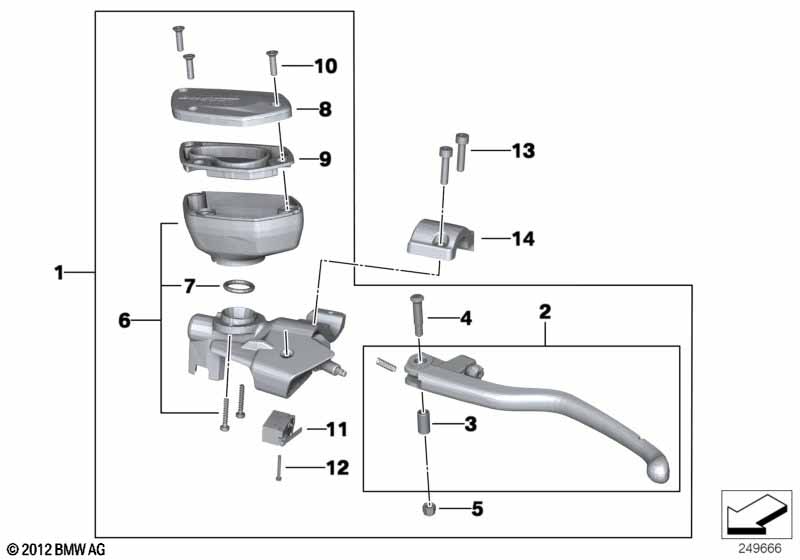 10
8
9
13
14
1
7
6
4
2
3
11
12
5
© 2012 BMW AG
249666