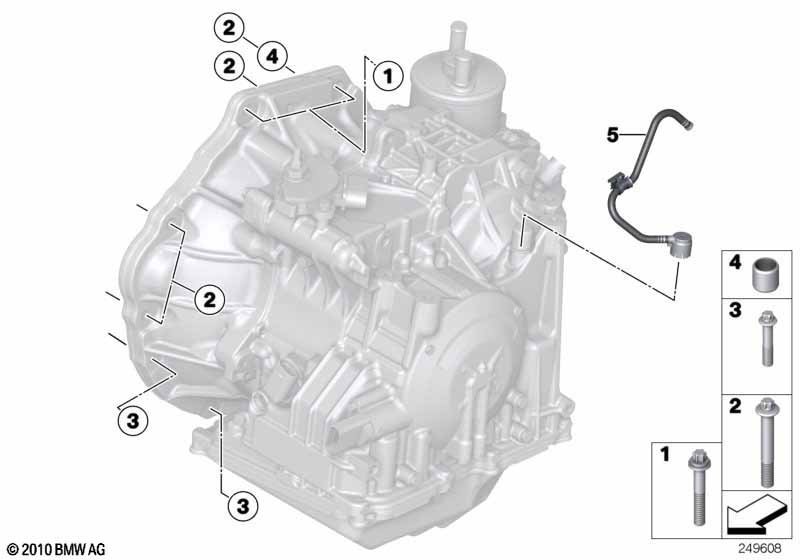 2
4
2
1
5
2
3
3
4
3
2
1
© 2010 BMW AG
249608