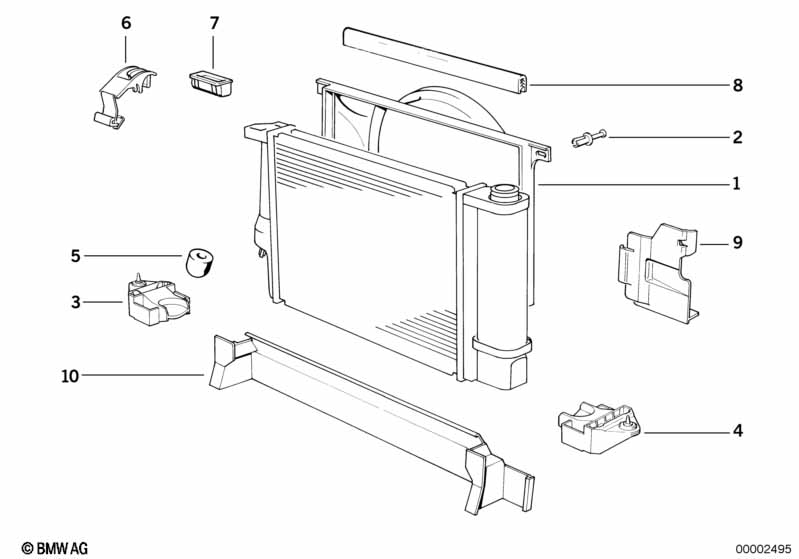 6
7
8
2
1
5
9
3
10
4
© BMW AG
00002495