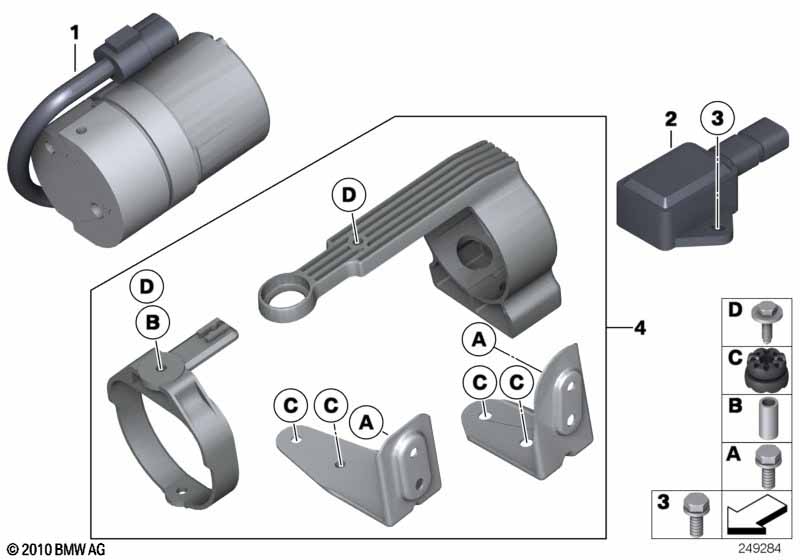 1

2

3

D

D

B

A

C

C

C

C

A

4

D

C

B

A

3

© 2010 BMW AG

249284