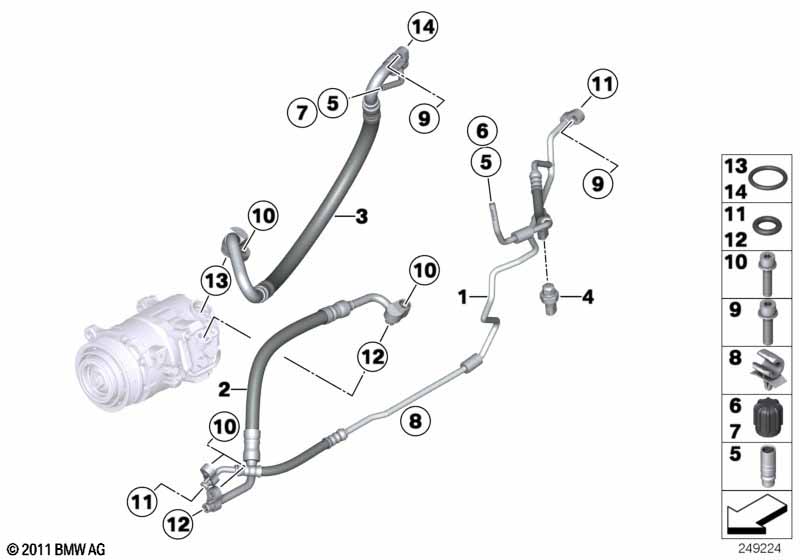 14
7
5
9
11
6
5
9
10
3
13
10
1
4
12
2
8
10
11
12

13
14
11
12
10
9
8
6
7
5

© 2011 BMW AG
249224