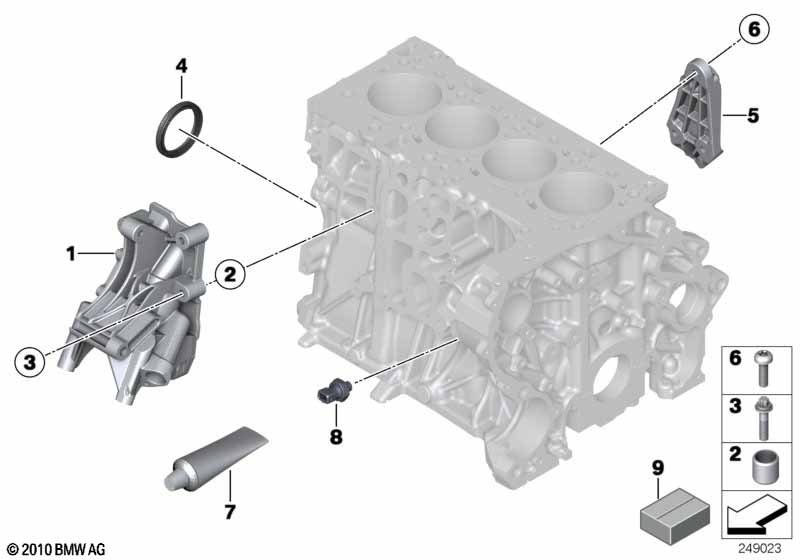 4

6

5

1

2

3

8

7

9

6

3

2

© 2010 BMW AG

249023