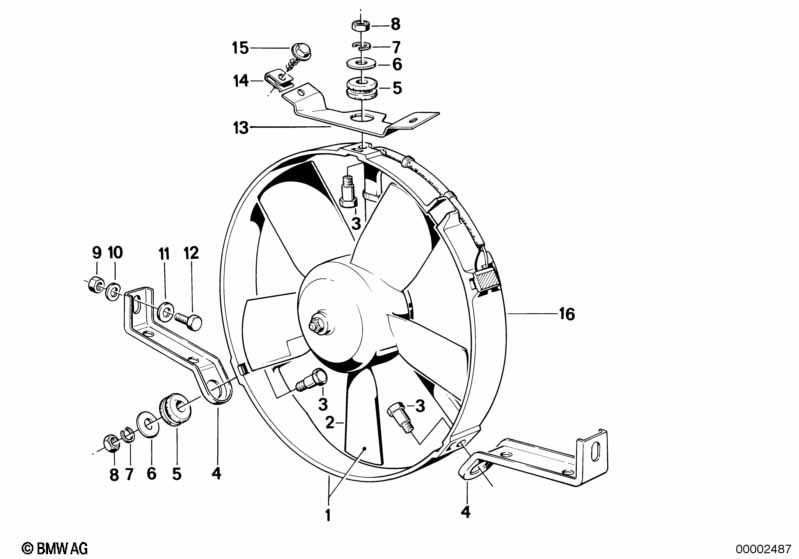 8
7
6
5
15
14
13
3
9
10
11
12
16
3
3
2
8
7
6
5
4
1
4
© BMW AG
00002487